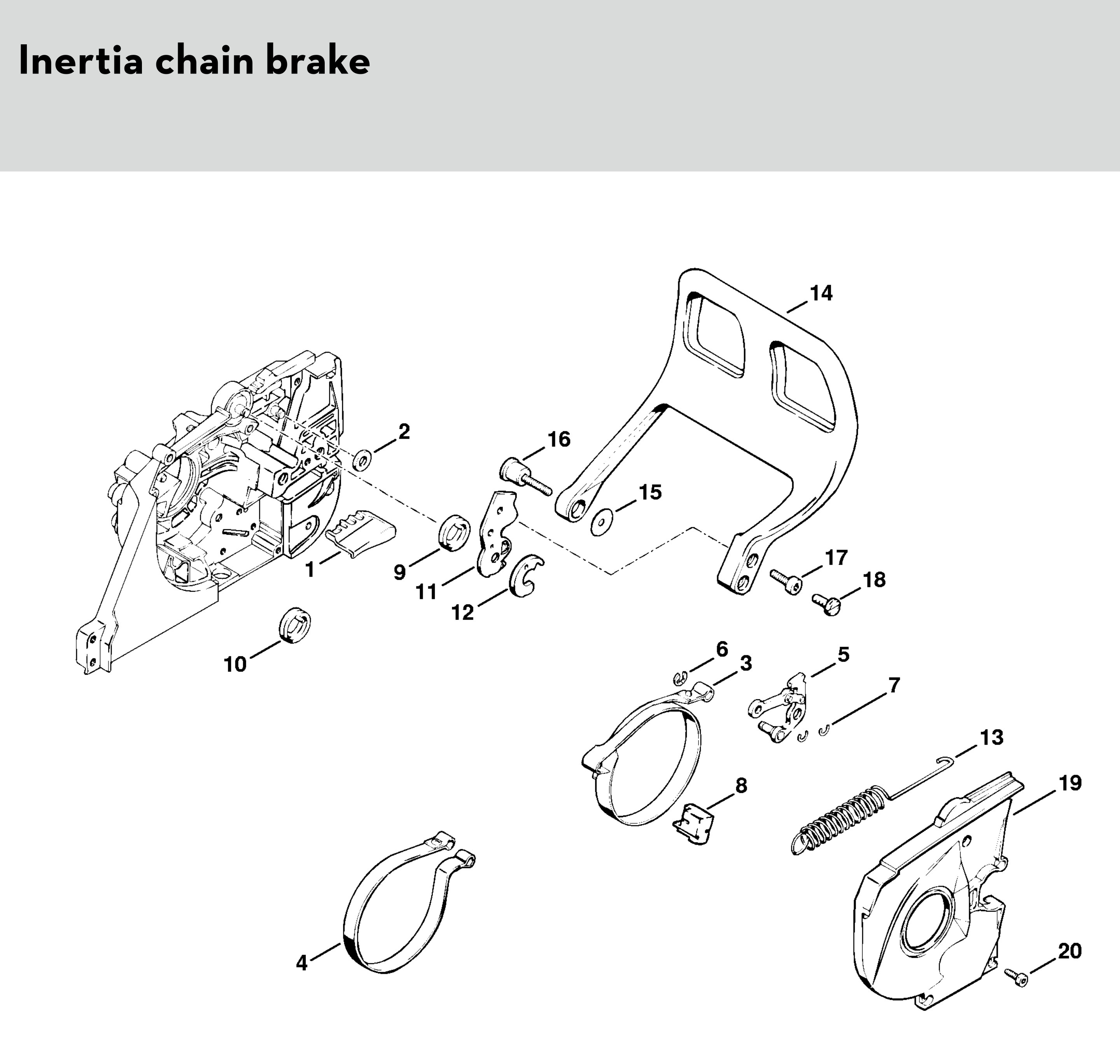 Inertia chain brake

14
2
16
15
1
9
11
12
17
18
10
6
3
5
7
13
8
19
4
20